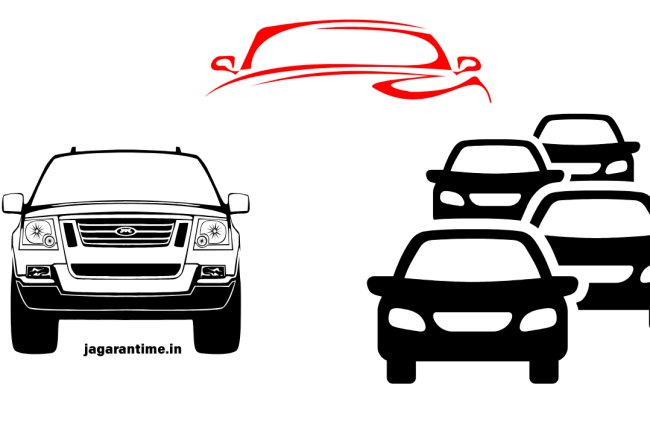 jagarantime.in